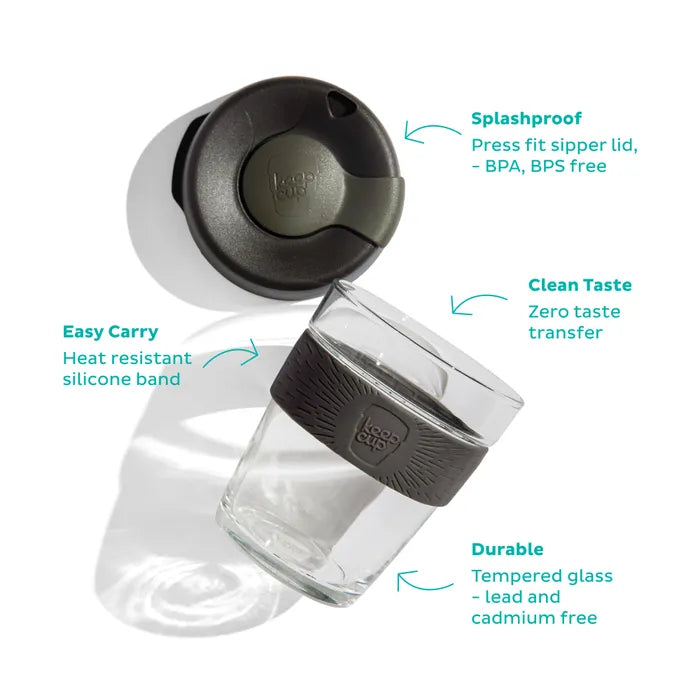 Splashproof
Press fit sipper lid, – BPA, BPS free

keep cup

Clean Taste
Zero taste transfer

Easy Carry
Heat resistant silicone band

keep cup

Durable
Tempered glass – lead and cadmium free