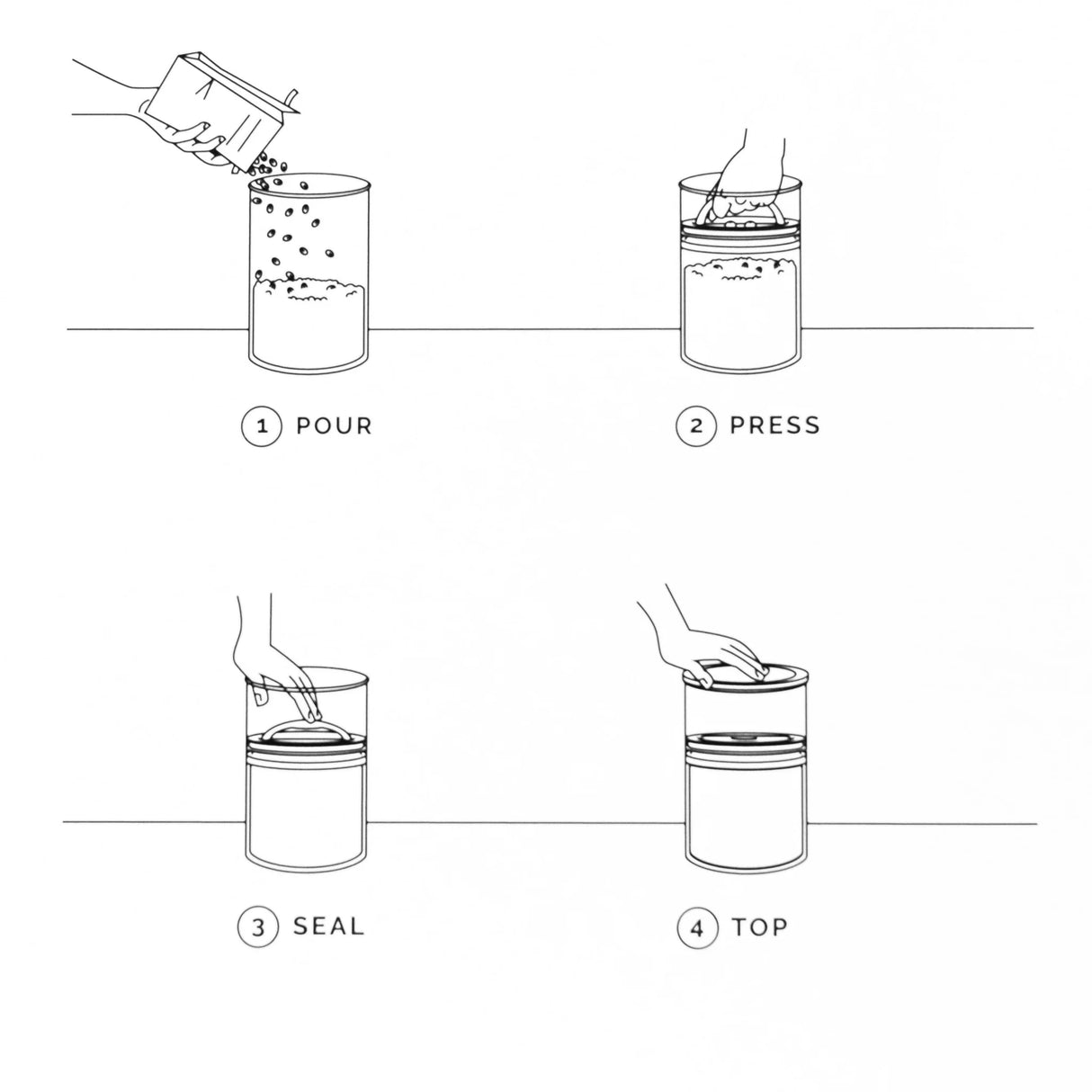 1 POUR

2 PRESS

3 SEAL

4 TOP