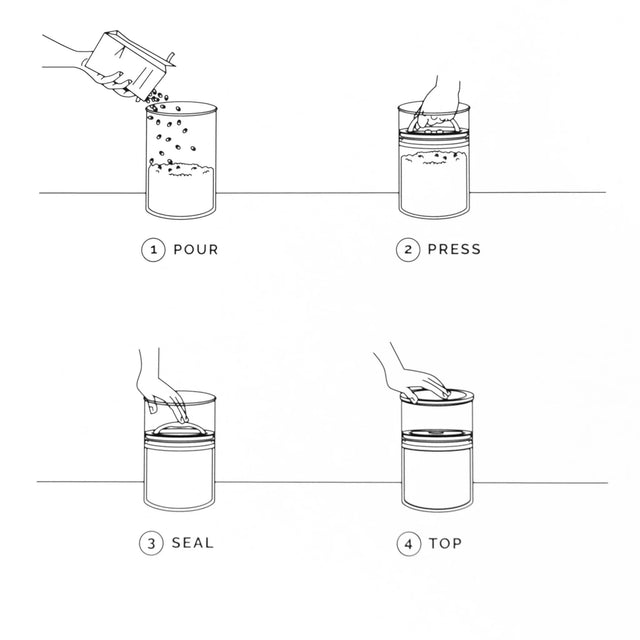 1 POUR

2 PRESS

3 SEAL

4 TOP