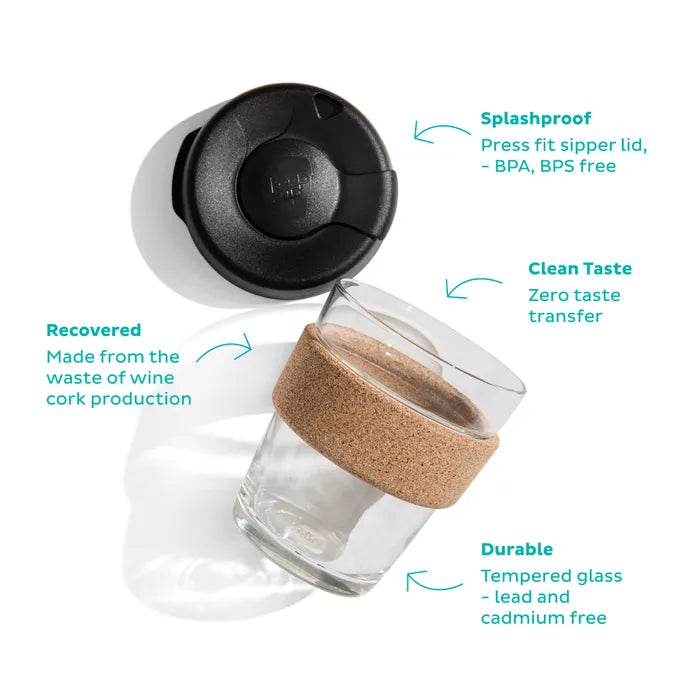 Splashproof
Press fit sipper lid, – BPA, BPS free

keep cup

Clean Taste
Zero taste transfer

Recovered
Made from the waste of wine cork production

Durable
Tempered glass – lead and cadmium free